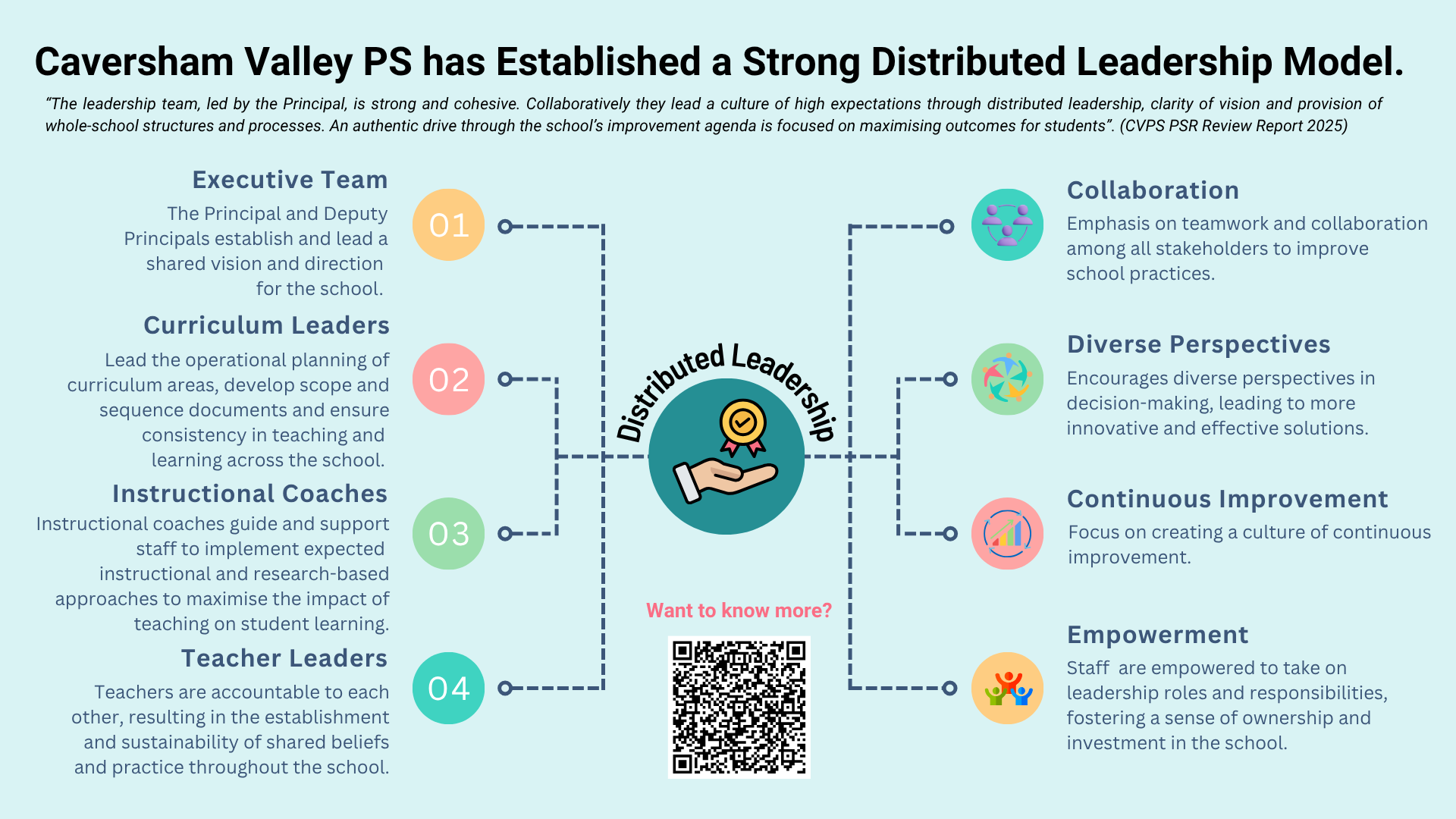 Caversham Valley PS has Established a Strong Distributed Leadership Model.

"The leadership team, led by the Principal, is strong and cohesive. Collaboratively they lead a culture of high expectations through distributed leadership, clarity of vision and provision of whole-school structures and processes. An authentic drive through the school's improvement agenda is focused on maximising outcomes for students". (CVPS PSR Review Report 2025)

Executive Team
The Principal and Deputy Principals establish and lead a shared vision and direction for the school.

01

Curriculum Leaders
Lead the operational planning of curriculum areas, develop scope and sequence documents and ensure consistency in teaching and learning across the school.

02

Instructional Coaches
Instructional coaches guide and support staff to implement expected instructional and research-based approaches to maximise the impact of teaching on student learning.

03

Teacher Leaders
Teachers are accountable to each other, resulting in the establishment and sustainability of shared beliefs and practice throughout the school.

04

Distributed Leadership

Want to know more?

Collaboration
Emphasis on teamwork and collaboration among all stakeholders to improve school practices.

Diverse Perspectives
Encourages diverse perspectives in decision-making, leading to more innovative and effective solutions.

Continuous Improvement
Focus on creating a culture of continuous improvement.

Empowerment
Staff are empowered to take on leadership roles and responsibilities, fostering a sense of ownership and investment in the school.